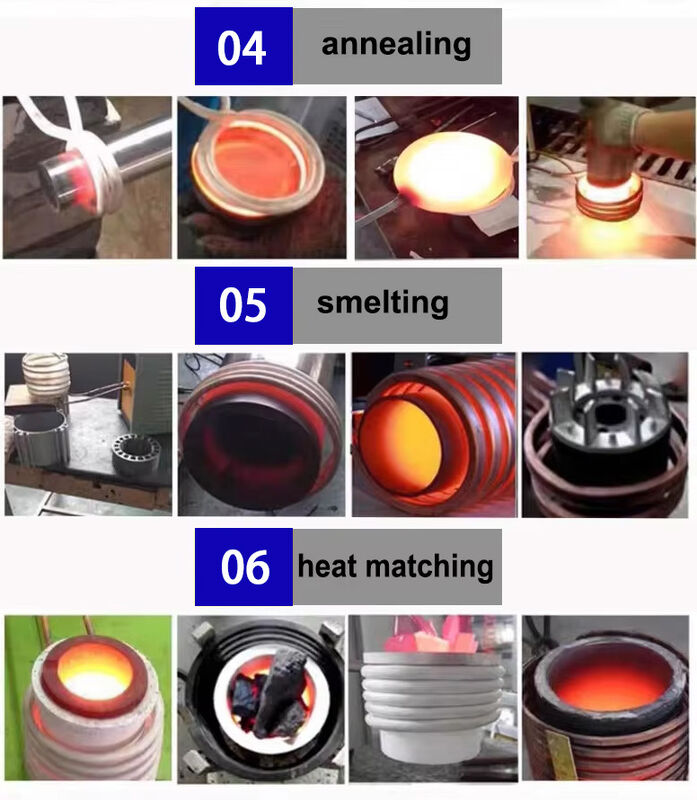 04 annealing

05 smelting

06 heat matching